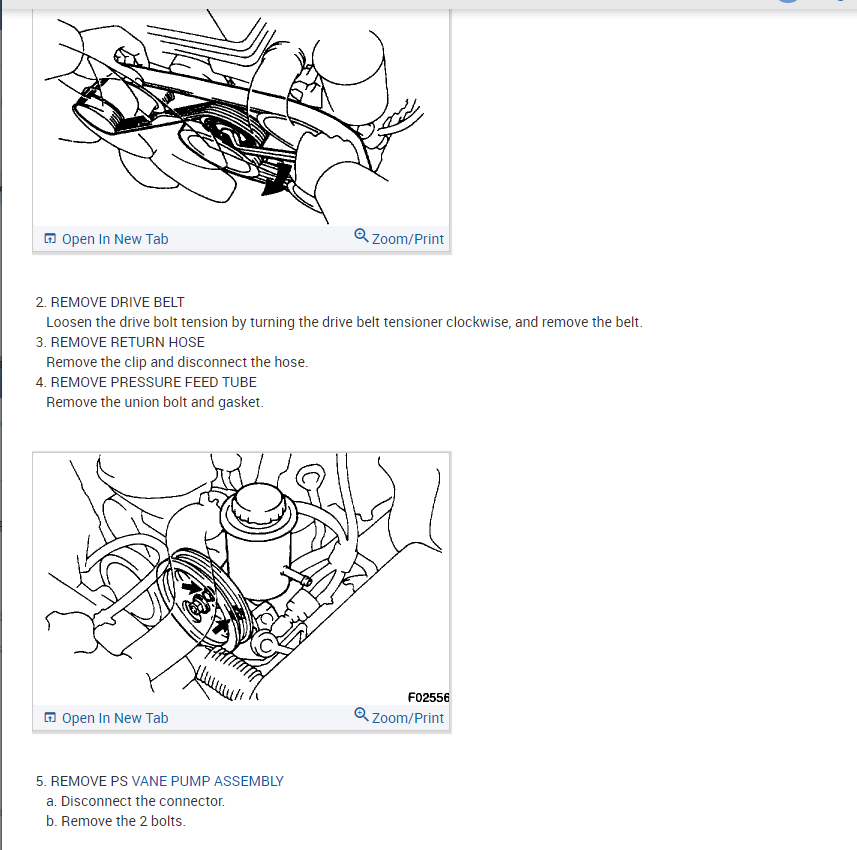 Open In New Tab
Zoom/Print

2. REMOVE DRIVE BELT
Loosen the drive bolt tension by turning the drive belt tensioner clockwise, and remove the belt.
3. REMOVE RETURN HOSE
Remove the clip and disconnect the hose.
4. REMOVE PRESSURE FEED TUBE
Remove the union bolt and gasket.

F02556
Open In New Tab
Zoom/Print

5. REMOVE PS VANE PUMP ASSEMBLY
a. Disconnect the connector.
b. Remove the 2 bolts.