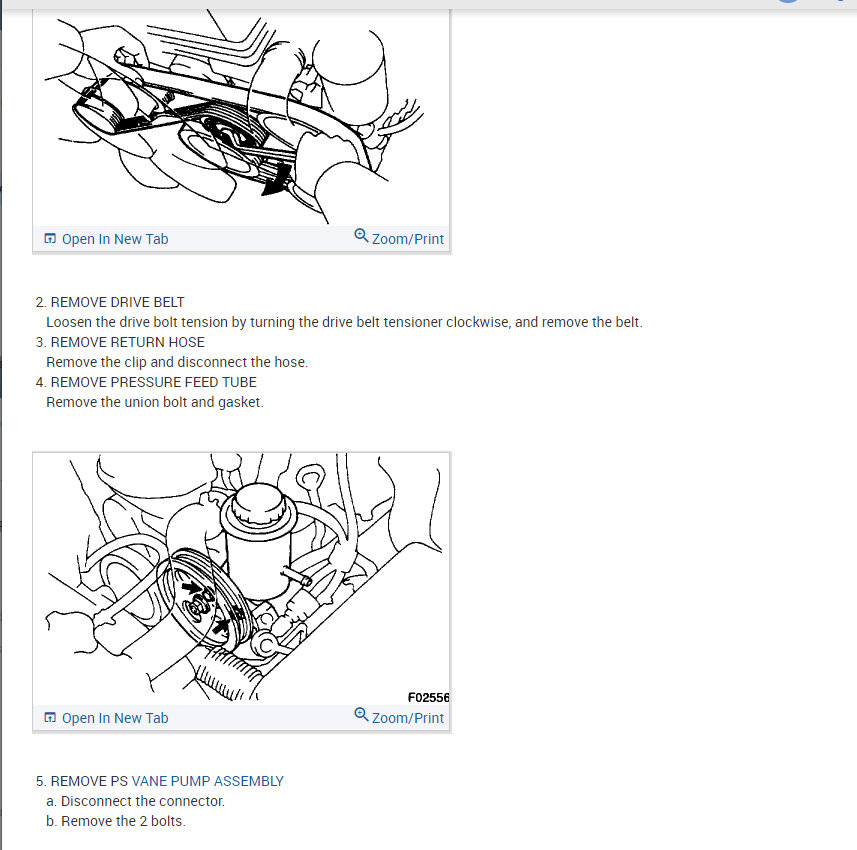 Open In New Tab
Zoom/Print

2. REMOVE DRIVE BELT
Loosen the drive bolt tension by turning the drive belt tensioner clockwise, and remove the belt.
3. REMOVE RETURN HOSE
Remove the clip and disconnect the hose.
4. REMOVE PRESSURE FEED TUBE
Remove the union bolt and gasket.

F02556
Open In New Tab
Zoom/Print

5. REMOVE PS VANE PUMP ASSEMBLY
a. Disconnect the connector.
b. Remove the 2 bolts.