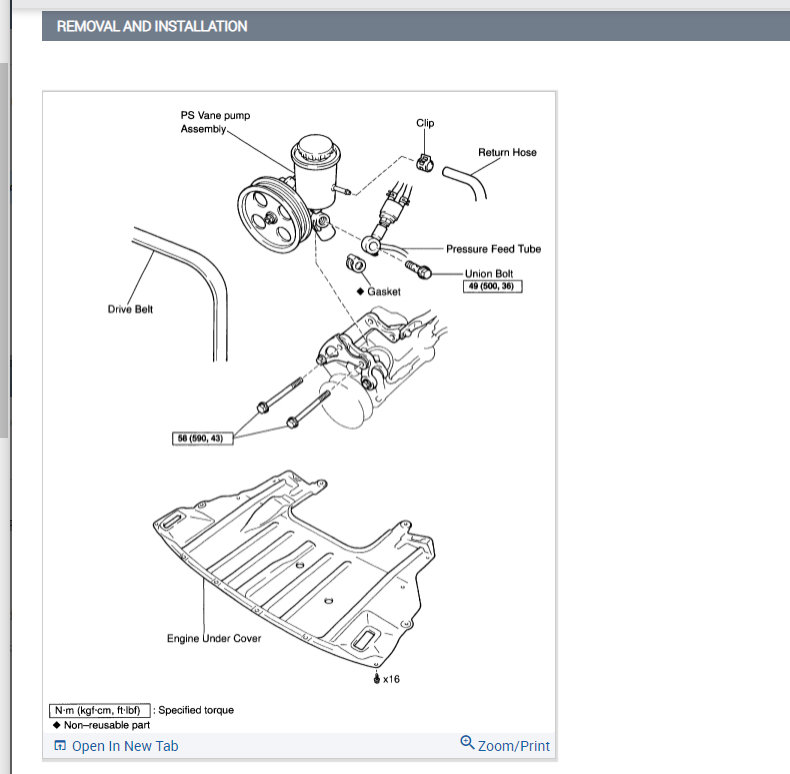 REMOVAL AND INSTALLATION

PS Vane pump Assembly

Clip

Return Hose

Pressure Feed Tube

Union Bolt

49 (500, 36)

◆ Gasket

Drive Belt

58 (590, 43)

Engine Under Cover

x16

N·m (kgf·cm, ft·lbf) : Specified torque

◆ Non–reusable part

Open In New Tab

Zoom/Print