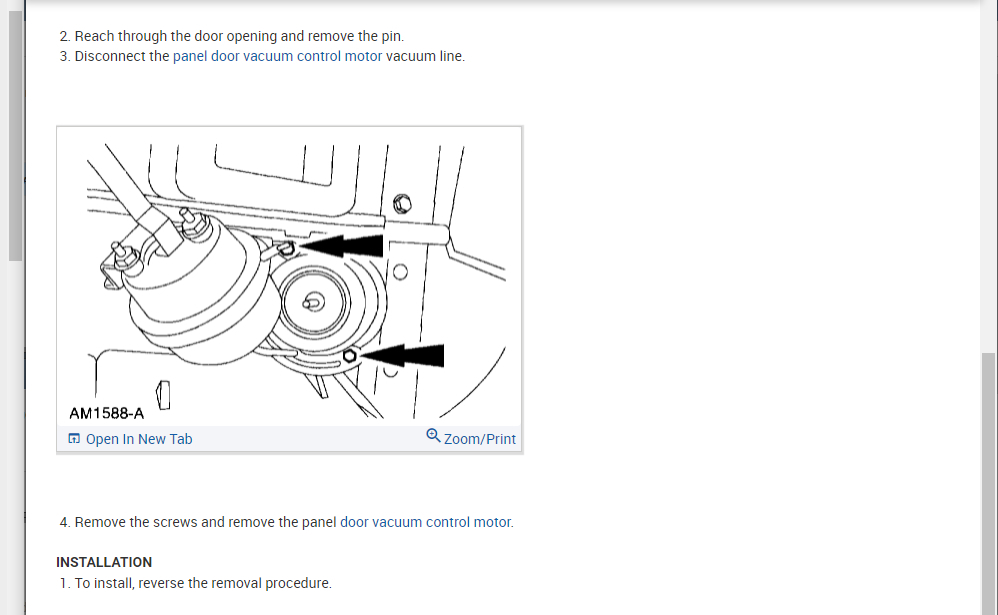 2. Reach through the door opening and remove the pin.
3. Disconnect the panel door vacuum control motor vacuum line.

AM1588-A

Open In New Tab
Zoom/Print

4. Remove the screws and remove the panel door vacuum control motor.

INSTALLATION
1. To install, reverse the removal procedure.