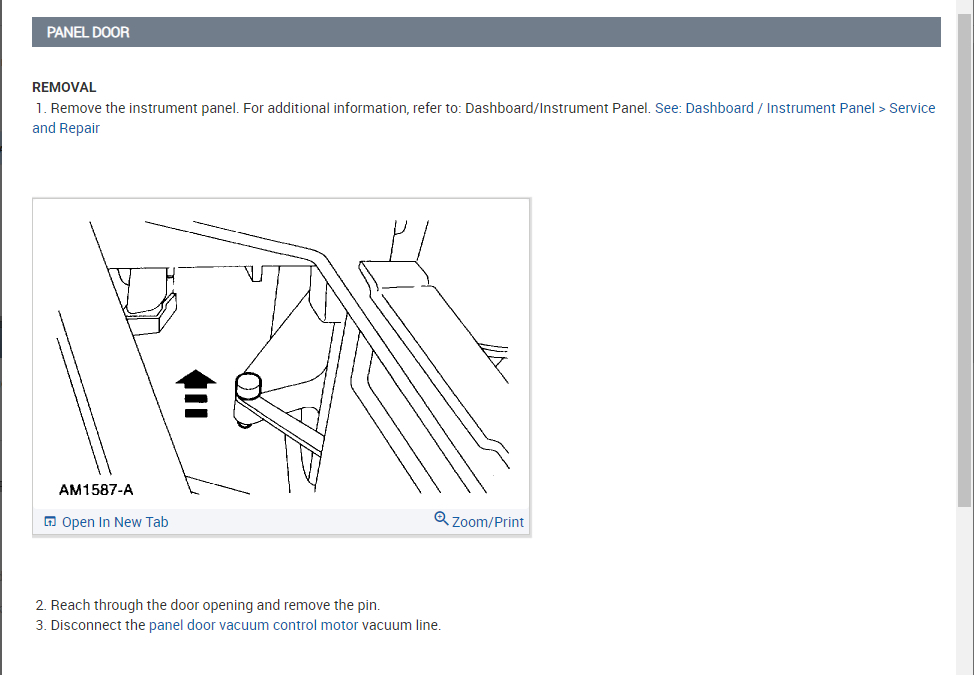 PANEL DOOR

REMOVAL

1. Remove the instrument panel. For additional information, refer to: Dashboard/Instrument Panel. See: Dashboard / Instrument Panel > Service and Repair

AM1587-A

Open In New Tab

Zoom/Print

2. Reach through the door opening and remove the pin.
3. Disconnect the panel door vacuum control motor vacuum line.