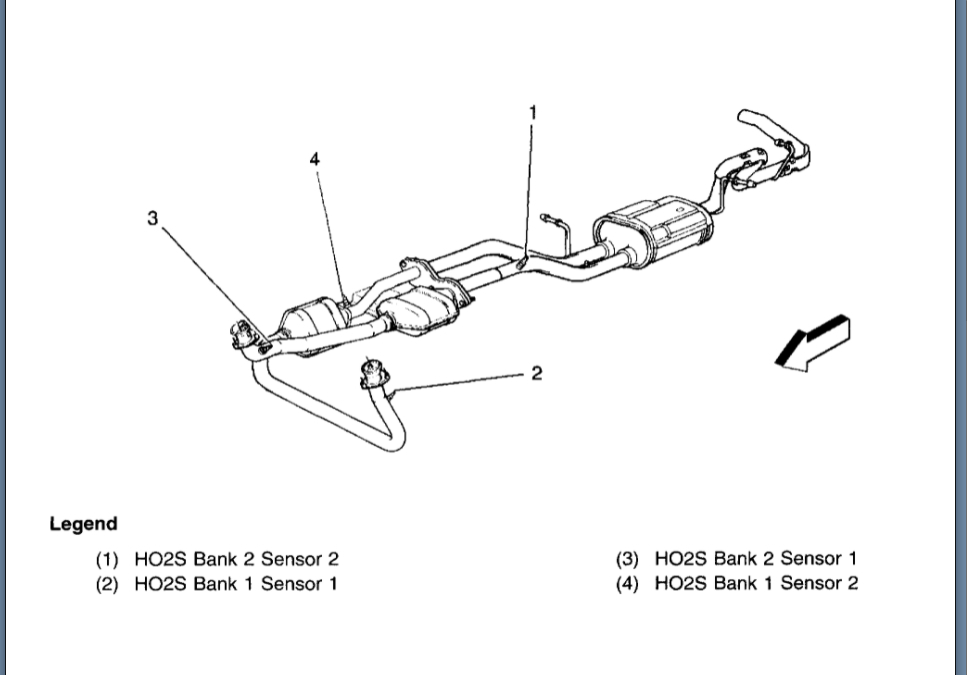 1

4

3

2

Legend

(1) HO2S Bank 2 Sensor 2
(2) HO2S Bank 1 Sensor 1

(3) HO2S Bank 2 Sensor 1
(4) HO2S Bank 1 Sensor 2