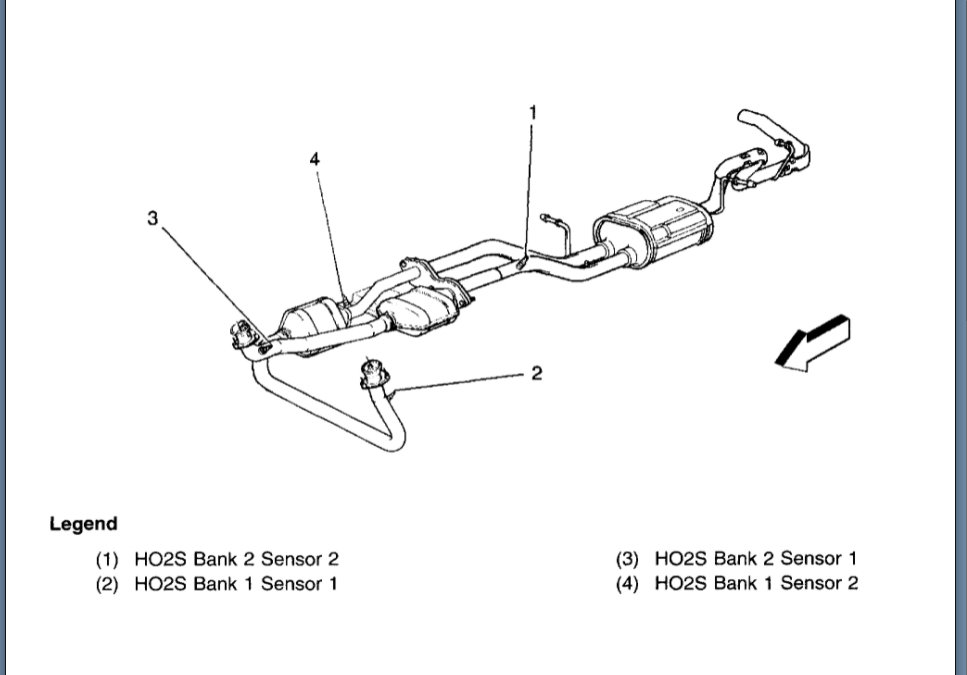 1

4

3

2

Legend

(1) HO2S Bank 2 Sensor 2
(2) HO2S Bank 1 Sensor 1

(3) HO2S Bank 2 Sensor 1
(4) HO2S Bank 1 Sensor 2