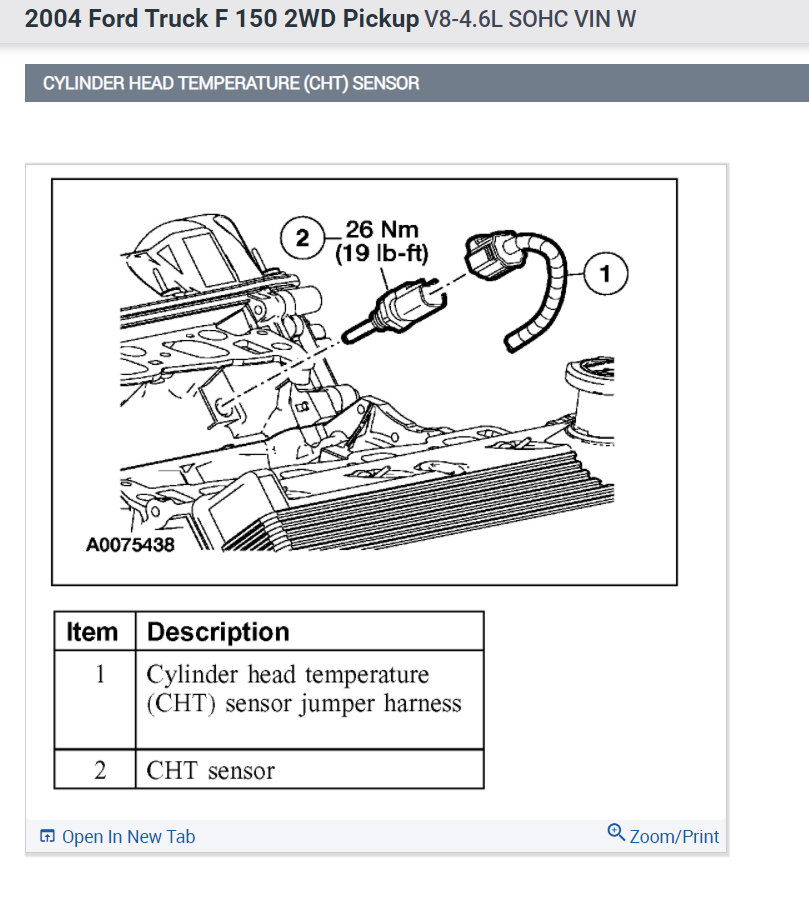 2004 Ford Truck F 150 2WD Pickup V8-4.6L SOHC VIN W

CYLINDER HEAD TEMPERATURE (CHT) SENSOR

2 26 Nm (19 lb-ft)

1

A0075438

| Item | Description |
|---|---|
| 1 | Cylinder head temperature (CHT) sensor jumper harness |
| 2 | CHT sensor |

Open In New Tab

Zoom/Print