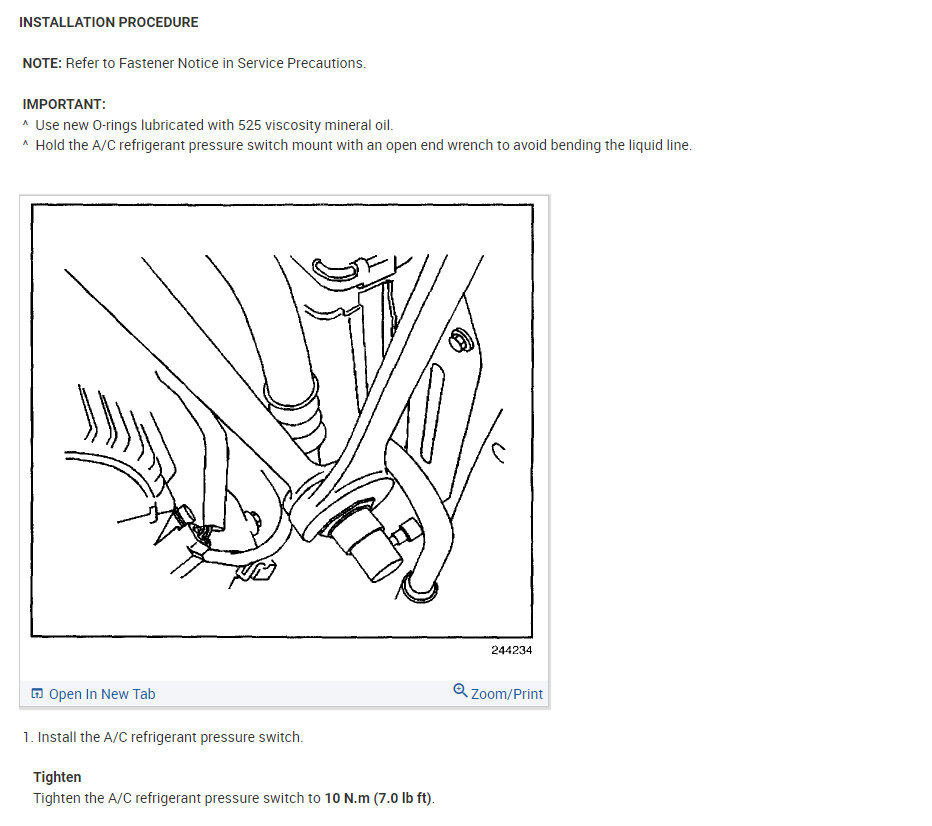 INSTALLATION PROCEDURE

NOTE: Refer to Fastener Notice in Service Precautions.

IMPORTANT:
^ Use new O-rings lubricated with 525 viscosity mineral oil.
^ Hold the A/C refrigerant pressure switch mount with an open end wrench to avoid bending the liquid line.

244234

Open In New Tab

Zoom/Print

1. Install the A/C refrigerant pressure switch.

Tighten
Tighten the A/C refrigerant pressure switch to 10 N.m (7.0 lb ft).