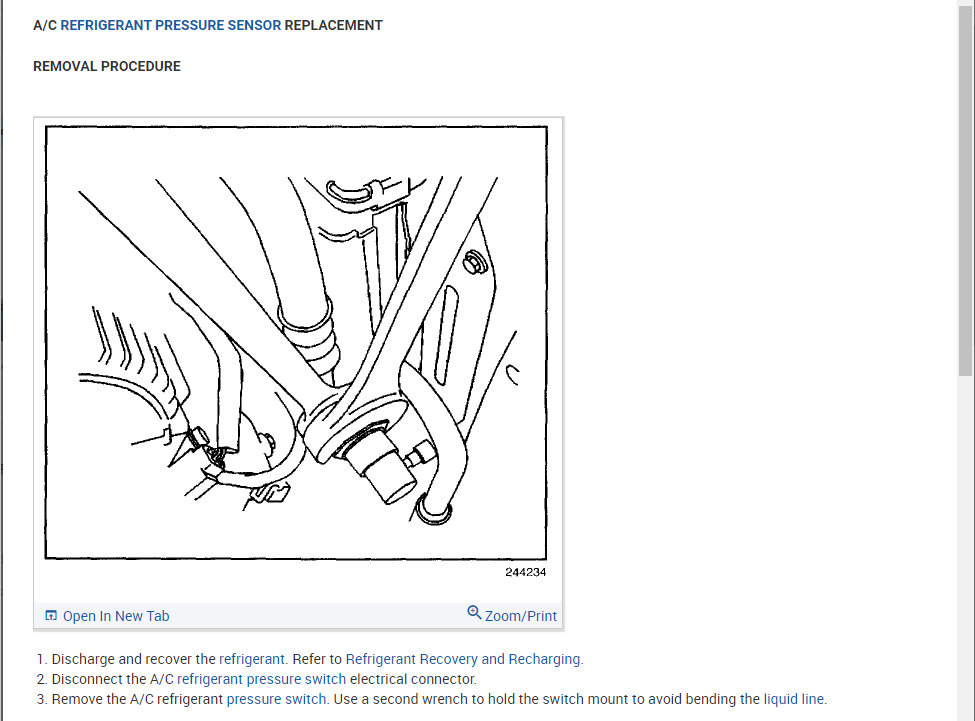 A/C REFRIGERANT PRESSURE SENSOR REPLACEMENT

REMOVAL PROCEDURE

244234

Open In New Tab

Zoom/Print

1. Discharge and recover the refrigerant. Refer to Refrigerant Recovery and Recharging.
2. Disconnect the A/C refrigerant pressure switch electrical connector.
3. Remove the A/C refrigerant pressure switch. Use a second wrench to hold the switch mount to avoid bending the liquid line.