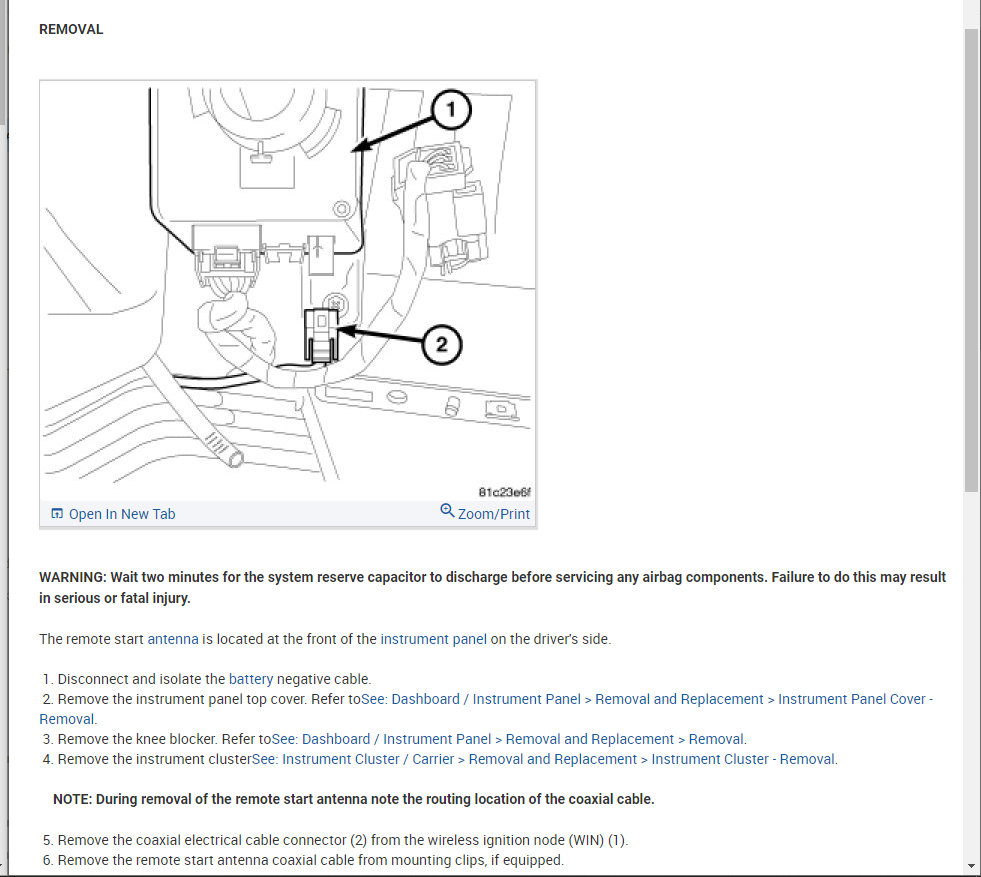 REMOVAL

1

2

81c23e6f

Open In New Tab

Zoom/Print

WARNING: Wait two minutes for the system reserve capacitor to discharge before servicing any airbag components. Failure to do this may result in serious or fatal injury.

The remote start antenna is located at the front of the instrument panel on the driver's side.

1. Disconnect and isolate the battery negative cable.
2. Remove the instrument panel top cover. Refer toSee: Dashboard / Instrument Panel > Removal and Replacement > Instrument Panel Cover - Removal.
3. Remove the knee blocker. Refer toSee: Dashboard / Instrument Panel > Removal and Replacement > Removal.
4. Remove the instrument clusterSee: Instrument Cluster / Carrier > Removal and Replacement > Instrument Cluster - Removal.

NOTE: During removal of the remote start antenna note the routing location of the coaxial cable.

5. Remove the coaxial electrical cable connector (2) from the wireless ignition node (WIN) (1).
6. Remove the remote start antenna coaxial cable from mounting clips, if equipped.