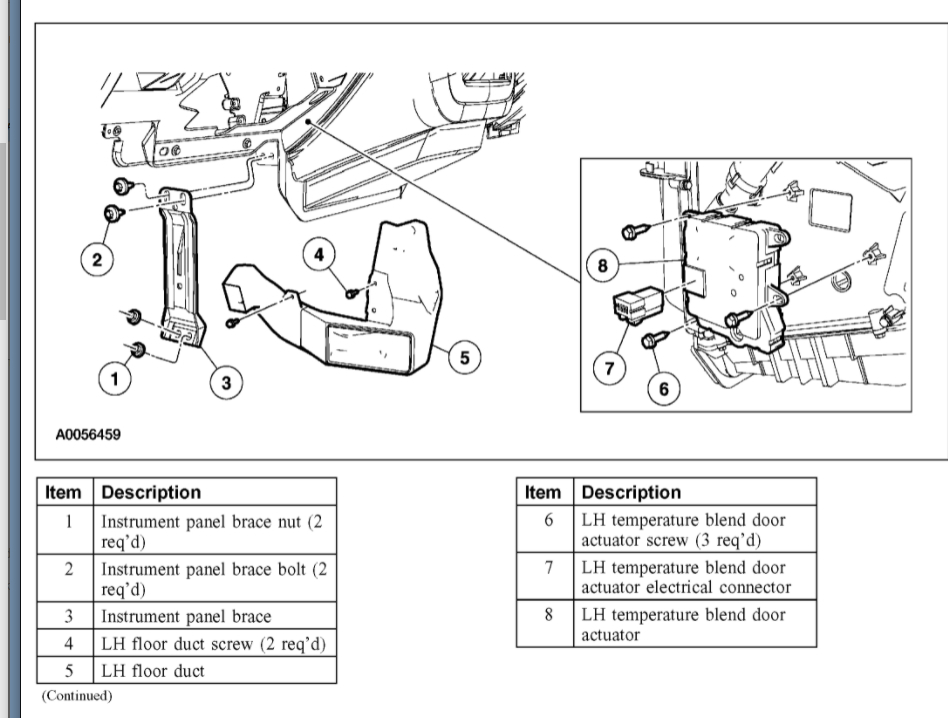 2

4

8

5

7

1

3

6

A0056459

| Item | Description |
|---|---|
| 1 | Instrument panel brace nut (2 req'd) |
| 2 | Instrument panel brace bolt (2 req'd) |
| 3 | Instrument panel brace |
| 4 | LH floor duct screw (2 req'd) |
| 5 | LH floor duct |

(Continued)

| Item | Description |
|---|---|
| 6 | LH temperature blend door actuator screw (3 req'd) |
| 7 | LH temperature blend door actuator electrical connector |
| 8 | LH temperature blend door actuator |