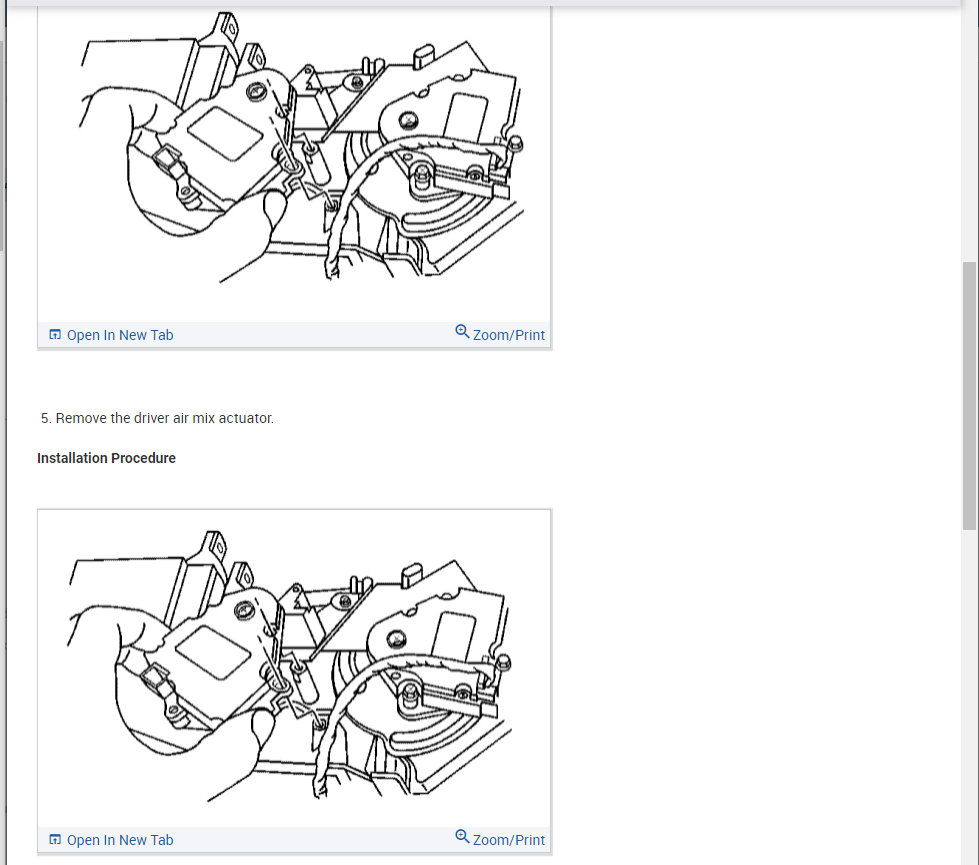 Open In New Tab

Zoom/Print

5. Remove the driver air mix actuator.

Installation Procedure

Open In New Tab

Zoom/Print