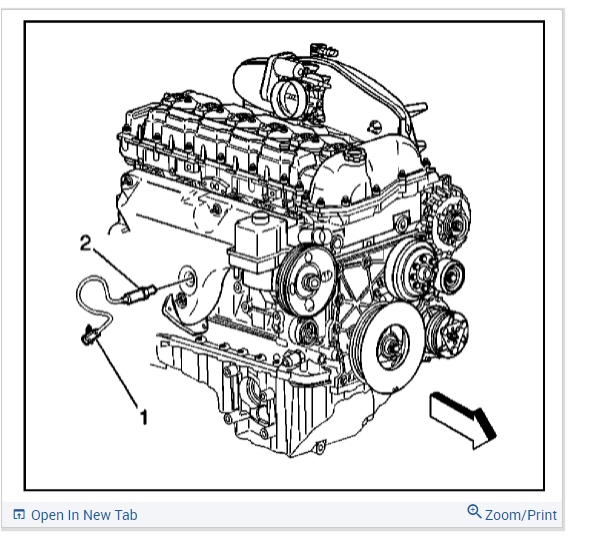 2

1

Open In New Tab

Zoom/Print