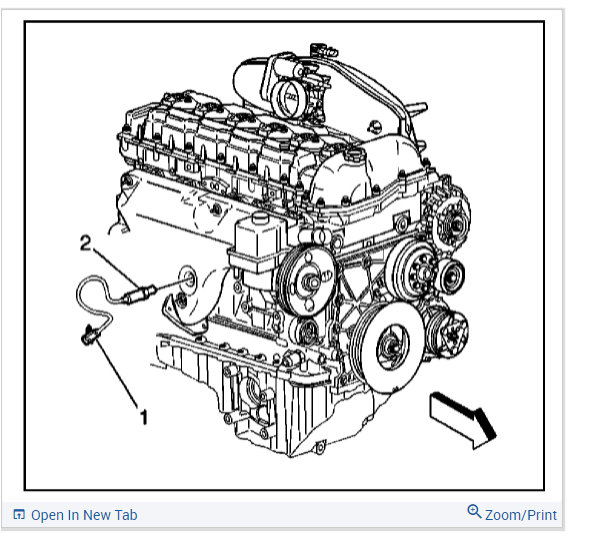 2

1

Open In New Tab

Zoom/Print