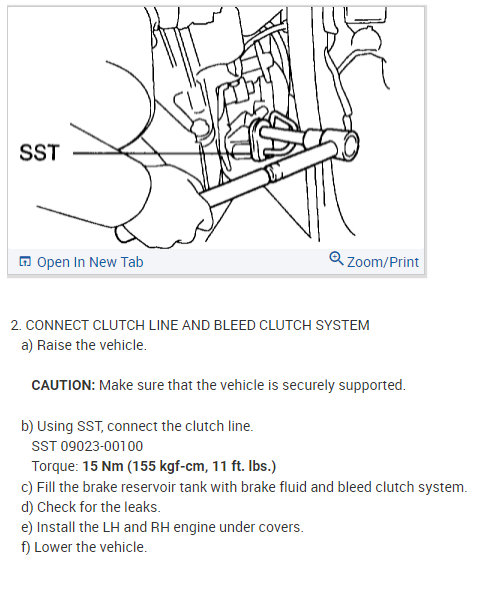 SST

Open In New Tab Zoom/Print

2. CONNECT CLUTCH LINE AND BLEED CLUTCH SYSTEM
a) Raise the vehicle.

CAUTION: Make sure that the vehicle is securely supported.

b) Using SST, connect the clutch line.
SST 09023-00100
Torque: 15 Nm (155 kgf-cm, 11 ft. lbs.)
c) Fill the brake reservoir tank with brake fluid and bleed clutch system.
d) Check for the leaks.
e) Install the LH and RH engine under covers.
f) Lower the vehicle.