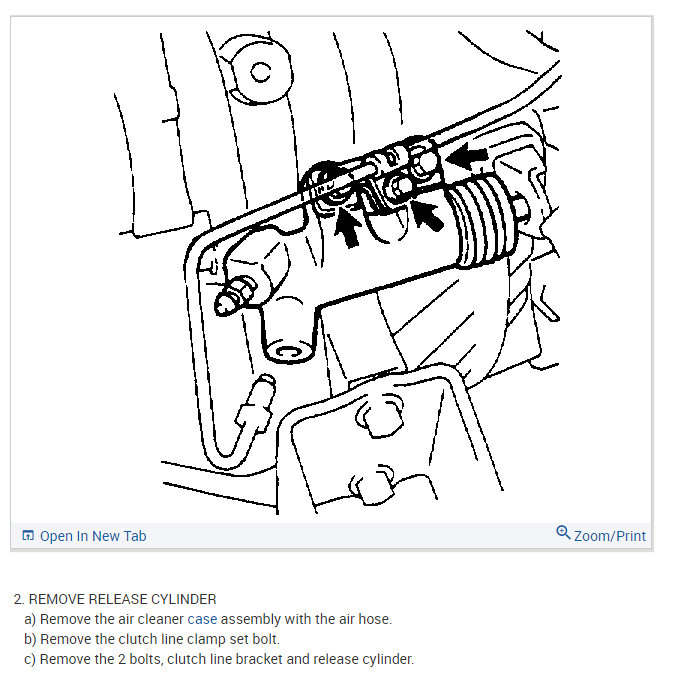 Open In New Tab

Zoom/Print

2. REMOVE RELEASE CYLINDER

a) Remove the air cleaner case assembly with the air hose.

b) Remove the clutch line clamp set bolt.

c) Remove the 2 bolts, clutch line bracket and release cylinder.