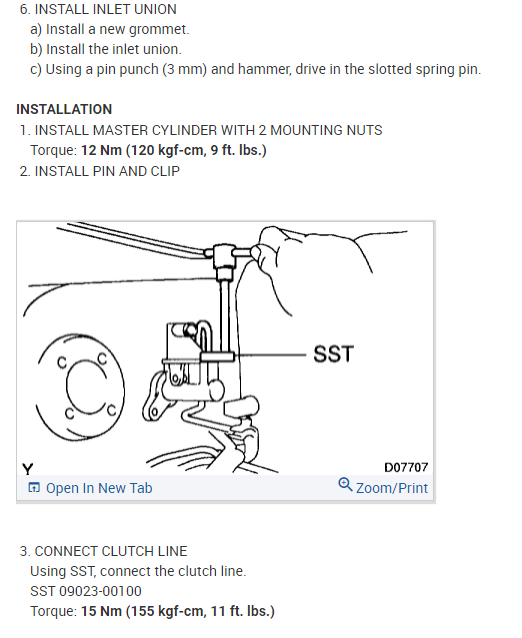 6. INSTALL INLET UNION
a) Install a new grommet.
b) Install the inlet union.
c) Using a pin punch (3 mm) and hammer, drive in the slotted spring pin.

INSTALLATION
1. INSTALL MASTER CYLINDER WITH 2 MOUNTING NUTS
Torque: 12 Nm (120 kgf-cm, 9 ft. lbs.)
2. INSTALL PIN AND CLIP

SST
Y
D07707
Open In New Tab
Zoom/Print

3. CONNECT CLUTCH LINE
Using SST, connect the clutch line.
SST 09023-00100
Torque: 15 Nm (155 kgf-cm, 11 ft. lbs.)