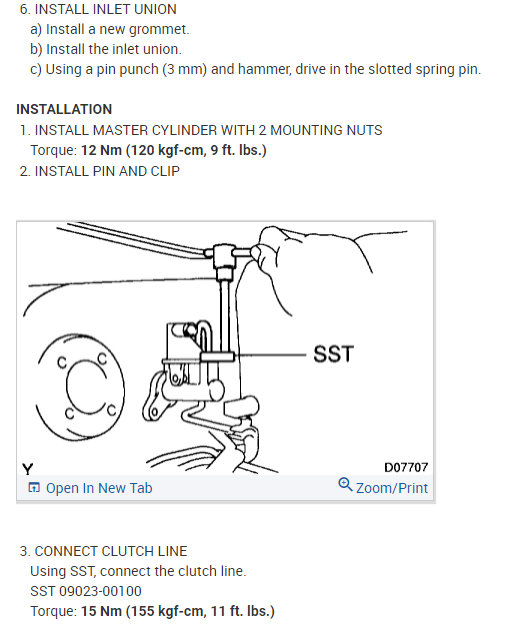 6. INSTALL INLET UNION
a) Install a new grommet.
b) Install the inlet union.
c) Using a pin punch (3 mm) and hammer, drive in the slotted spring pin.

INSTALLATION
1. INSTALL MASTER CYLINDER WITH 2 MOUNTING NUTS
Torque: 12 Nm (120 kgf-cm, 9 ft. lbs.)
2. INSTALL PIN AND CLIP

SST
Y
D07707
Open In New Tab
Zoom/Print

3. CONNECT CLUTCH LINE
Using SST, connect the clutch line.
SST 09023-00100
Torque: 15 Nm (155 kgf-cm, 11 ft. lbs.)