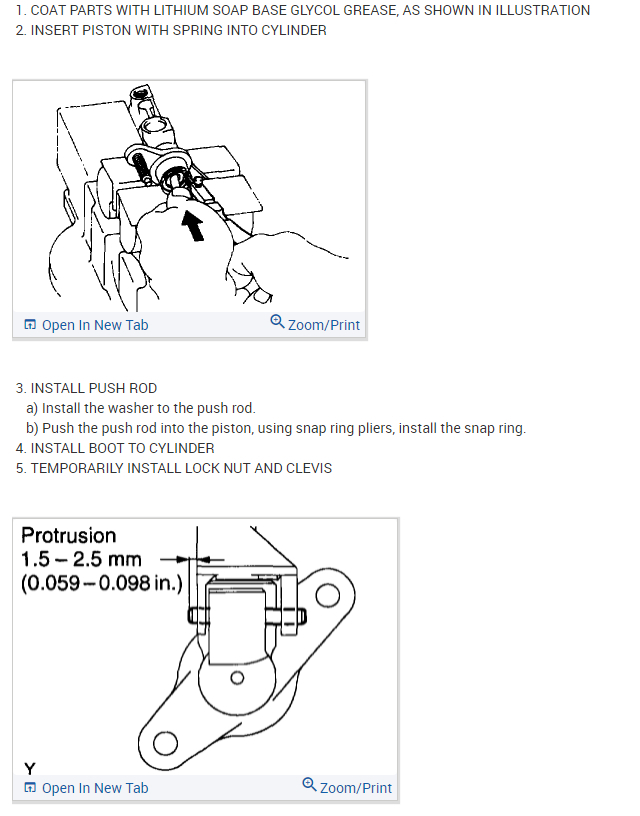 1. COAT PARTS WITH LITHIUM SOAP BASE GLYCOL GREASE, AS SHOWN IN ILLUSTRATION
2. INSERT PISTON WITH SPRING INTO CYLINDER

Open In New Tab
Zoom/Print

3. INSTALL PUSH ROD
a) Install the washer to the push rod.
b) Push the push rod into the piston, using snap ring pliers, install the snap ring.
4. INSTALL BOOT TO CYLINDER
5. TEMPORARILY INSTALL LOCK NUT AND CLEVIS

Protrusion
1.5 – 2.5 mm
(0.059 – 0.098 in.)

Y

Open In New Tab
Zoom/Print