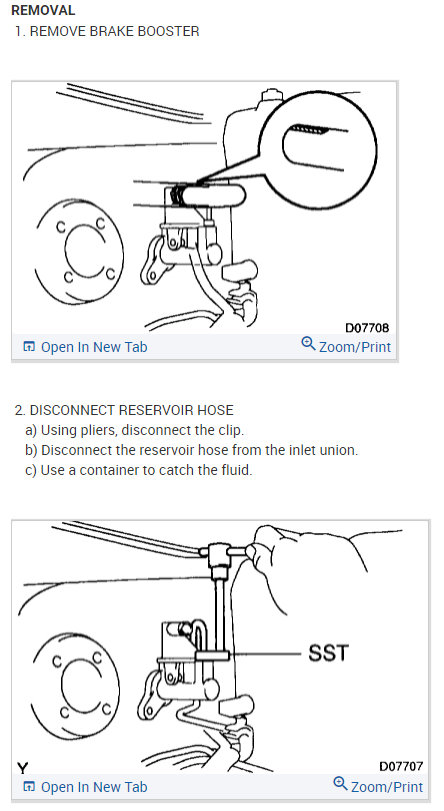 REMOVAL
1. REMOVE BRAKE BOOSTER

D07708
Open In New Tab
Zoom/Print

2. DISCONNECT RESERVOIR HOSE
a) Using pliers, disconnect the clip.
b) Disconnect the reservoir hose from the inlet union.
c) Use a container to catch the fluid.

SST
Y
D07707
Open In New Tab
Zoom/Print