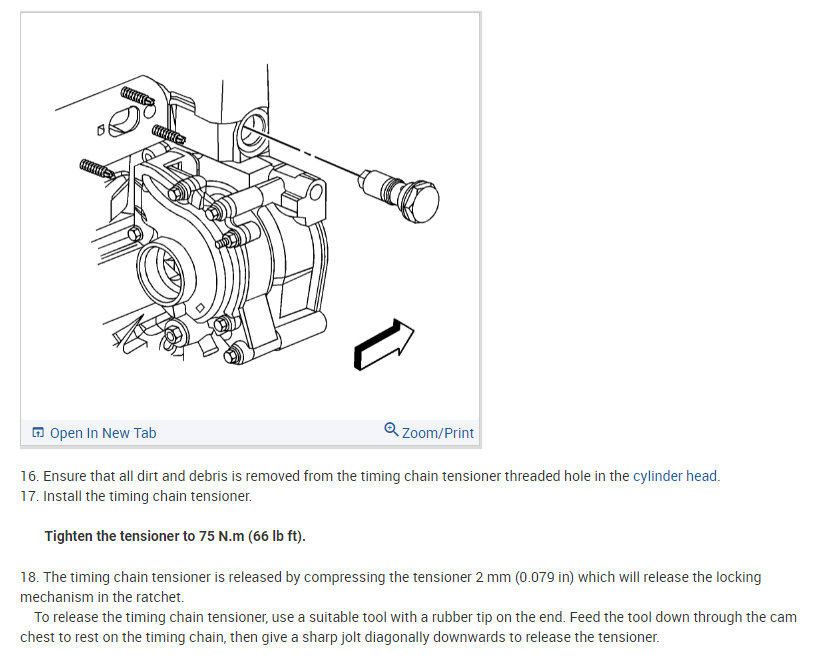 Open In New Tab

Zoom/Print

16. Ensure that all dirt and debris is removed from the timing chain tensioner threaded hole in the cylinder head.
17. Install the timing chain tensioner.

Tighten the tensioner to 75 N.m (66 lb ft).

18. The timing chain tensioner is released by compressing the tensioner 2 mm (0.079 in) which will release the locking mechanism in the ratchet.
To release the timing chain tensioner, use a suitable tool with a rubber tip on the end. Feed the tool down through the cam chest to rest on the timing chain, then give a sharp jolt diagonally downwards to release the tensioner.