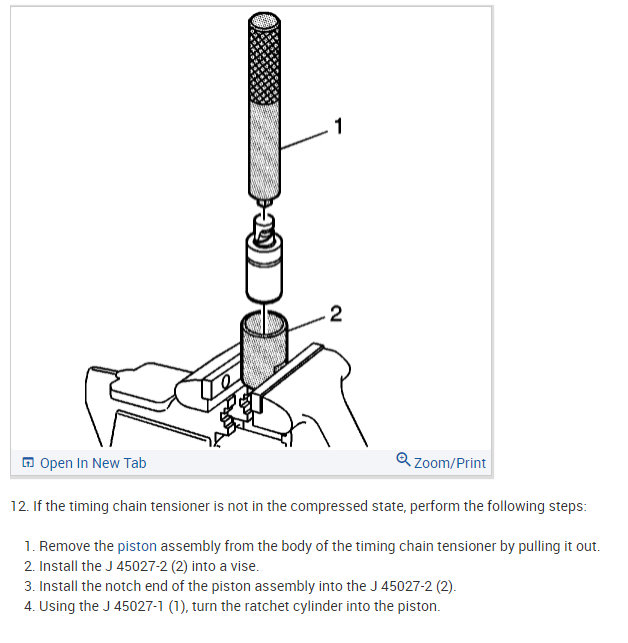 1

2

Open In New Tab

Zoom/Print

12. If the timing chain tensioner is not in the compressed state, perform the following steps:

1. Remove the piston assembly from the body of the timing chain tensioner by pulling it out.
2. Install the J 45027-2 (2) into a vise.
3. Install the notch end of the piston assembly into the J 45027-2 (2).
4. Using the J 45027-1 (1), turn the ratchet cylinder into the piston.