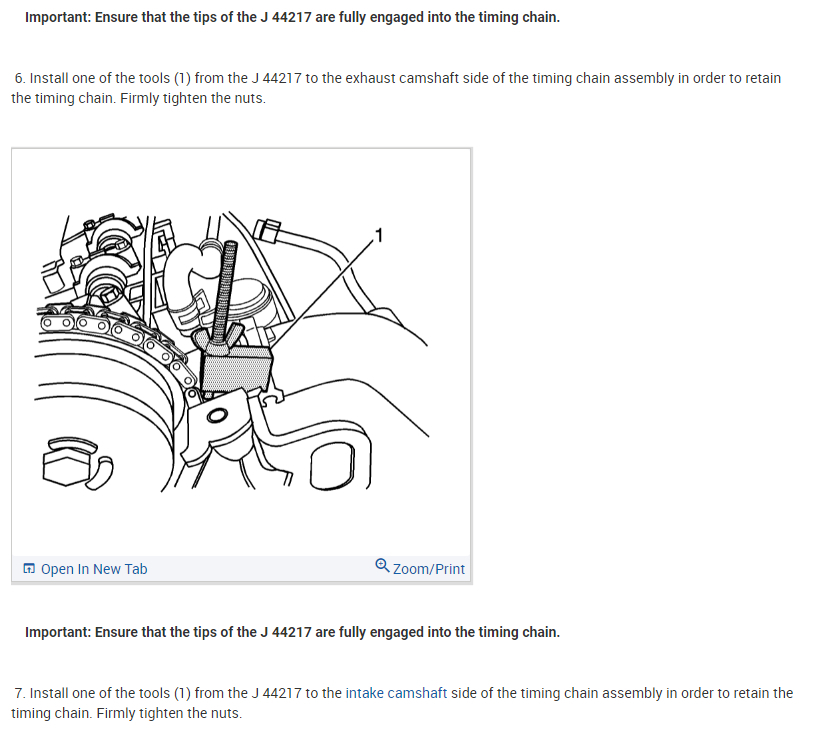 Important: Ensure that the tips of the J 44217 are fully engaged into the timing chain.

6. Install one of the tools (1) from the J 44217 to the exhaust camshaft side of the timing chain assembly in order to retain the timing chain. Firmly tighten the nuts.

1

Open In New Tab

Zoom/Print

Important: Ensure that the tips of the J 44217 are fully engaged into the timing chain.

7. Install one of the tools (1) from the J 44217 to the intake camshaft side of the timing chain assembly in order to retain the timing chain. Firmly tighten the nuts.