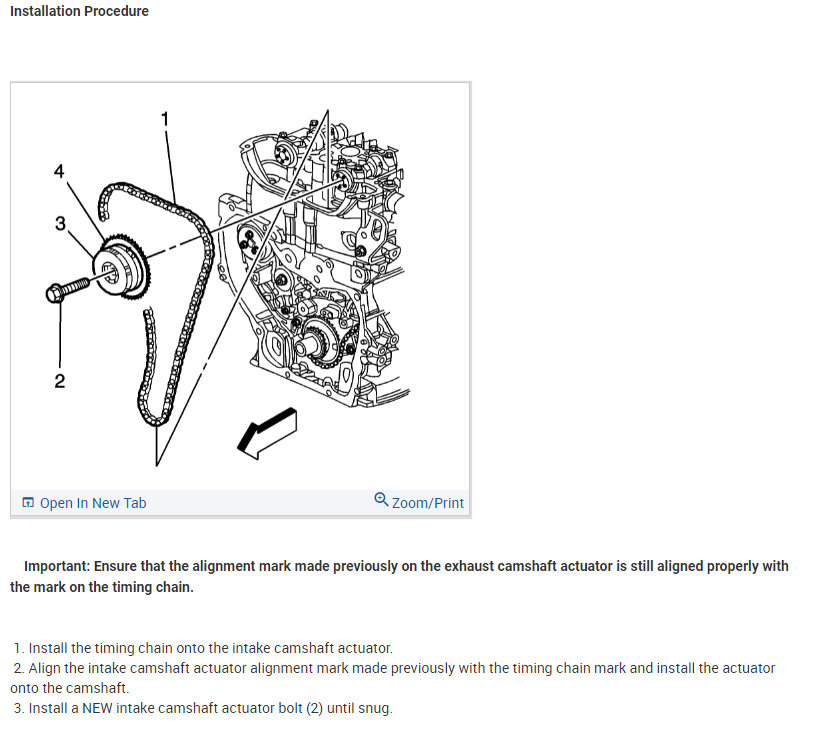 Installation Procedure

1

4

3

2

Open In New Tab

Zoom/Print

Important: Ensure that the alignment mark made previously on the exhaust camshaft actuator is still aligned properly with the mark on the timing chain.

1. Install the timing chain onto the intake camshaft actuator.
2. Align the intake camshaft actuator alignment mark made previously with the timing chain mark and install the actuator onto the camshaft.
3. Install a NEW intake camshaft actuator bolt (2) until snug.