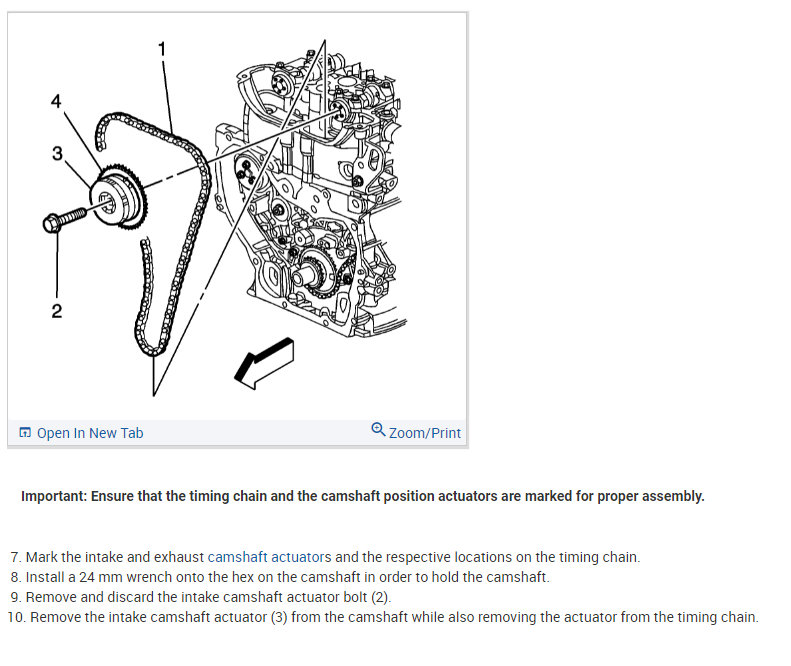 1
4
3
2

Open In New Tab
Zoom/Print

Important: Ensure that the timing chain and the camshaft position actuators are marked for proper assembly.

7. Mark the intake and exhaust camshaft actuators and the respective locations on the timing chain.
8. Install a 24 mm wrench onto the hex on the camshaft in order to hold the camshaft.
9. Remove and discard the intake camshaft actuator bolt (2).
10. Remove the intake camshaft actuator (3) from the camshaft while also removing the actuator from the timing chain.