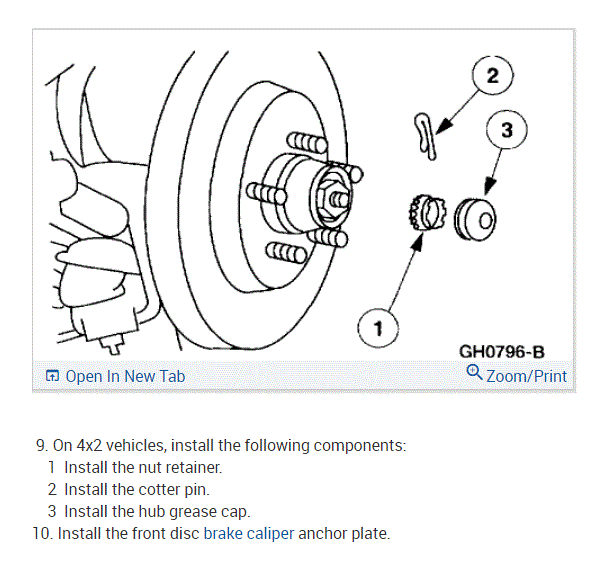 2
3
1
GH0796-B
Open In New Tab
Zoom/Print

9. On 4x2 vehicles, install the following components:
1 Install the nut retainer.
2 Install the cotter pin.
3 Install the hub grease cap.
10. Install the front disc brake caliper anchor plate.