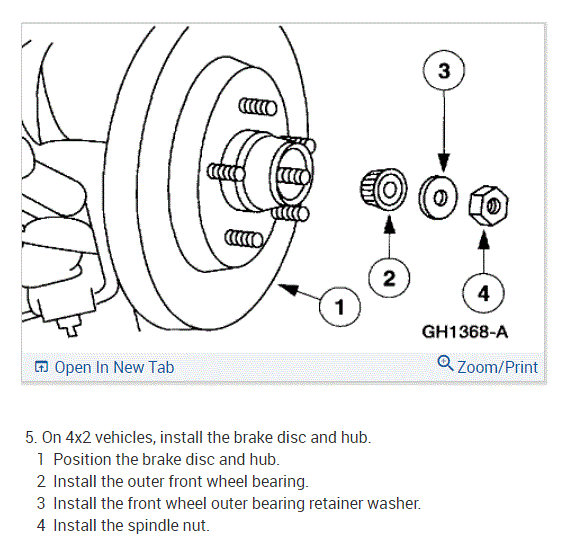 3

2

4

1

GH1368-A

Open In New Tab

Zoom/Print

5. On 4x2 vehicles, install the brake disc and hub.
1 Position the brake disc and hub.
2 Install the outer front wheel bearing.
3 Install the front wheel outer bearing retainer washer.
4 Install the spindle nut.