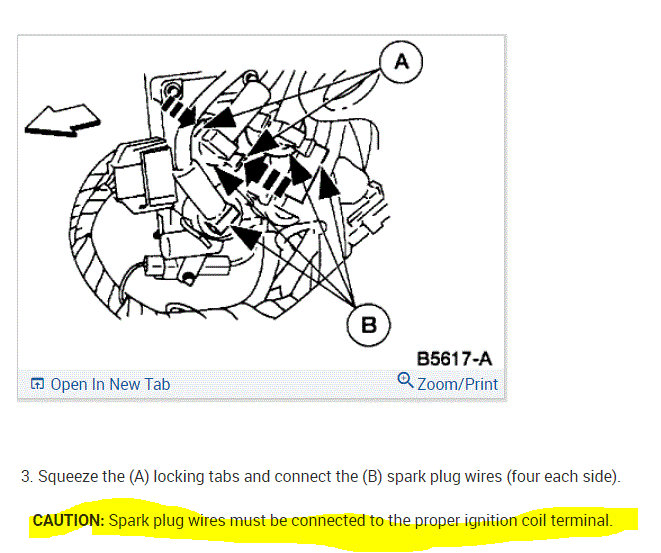 A

B

B5617-A

Open In New Tab

Zoom/Print

3. Squeeze the (A) locking tabs and connect the (B) spark plug wires (four each side).

CAUTION: Spark plug wires must be connected to the proper ignition coil terminal.