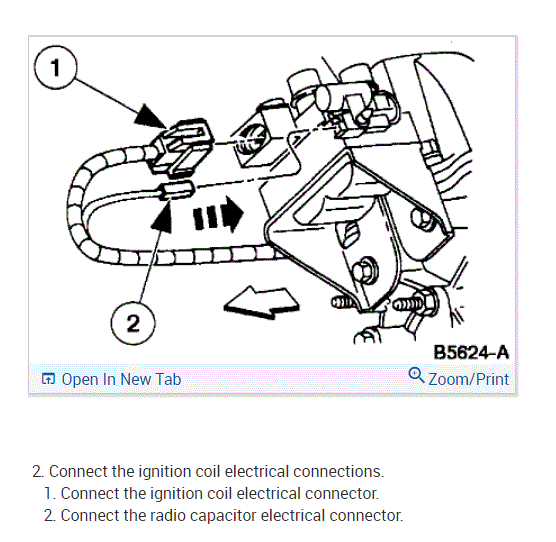 1

2

B5624-A

Open In New Tab

Zoom/Print

2. Connect the ignition coil electrical connections.
1. Connect the ignition coil electrical connector.
2. Connect the radio capacitor electrical connector.