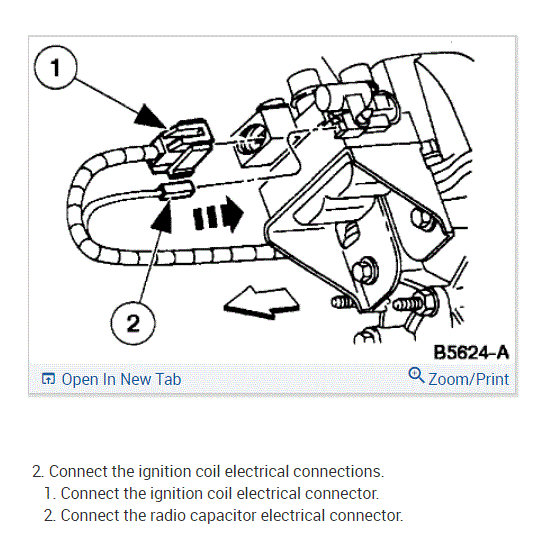 1

2

B5624-A

Open In New Tab

Zoom/Print

2. Connect the ignition coil electrical connections.
1. Connect the ignition coil electrical connector.
2. Connect the radio capacitor electrical connector.