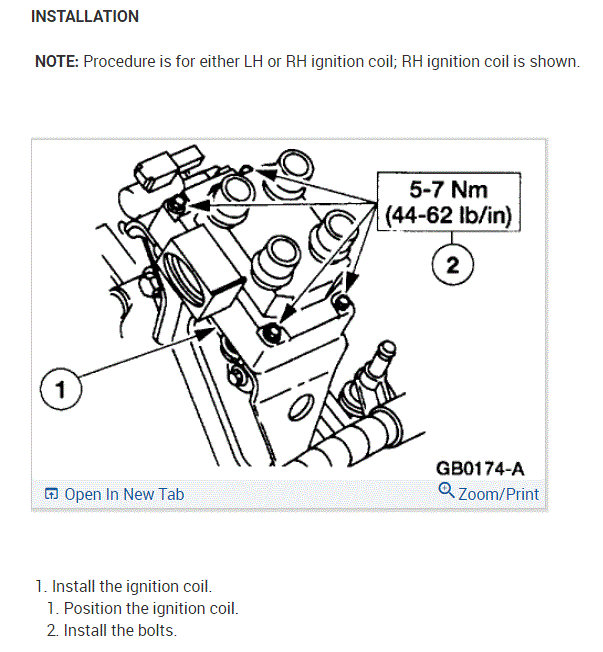 INSTALLATION

NOTE: Procedure is for either LH or RH ignition coil; RH ignition coil is shown.

5-7 Nm
(44-62 lb/in)

2

1

GB0174-A

Open In New Tab

Zoom/Print

1. Install the ignition coil.
1. Position the ignition coil.
2. Install the bolts.