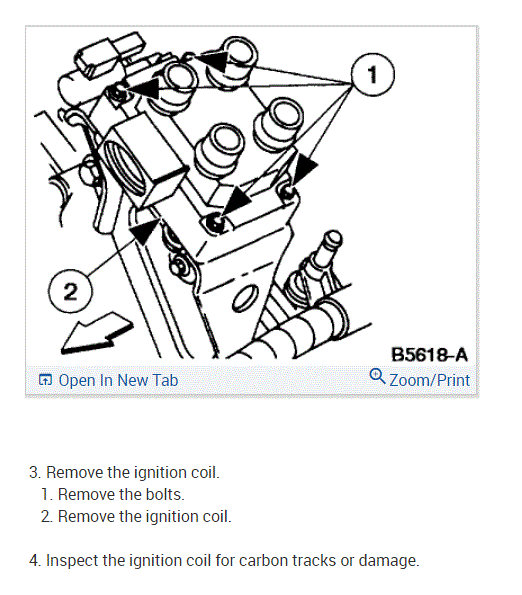 1
2
B5618-A
Open In New Tab
Zoom/Print

3. Remove the ignition coil.
1. Remove the bolts.
2. Remove the ignition coil.

4. Inspect the ignition coil for carbon tracks or damage.