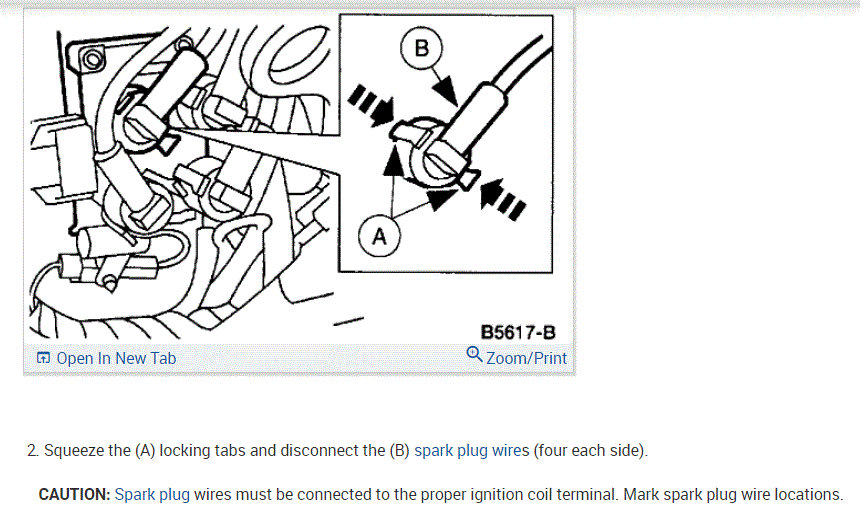 B

A

B5617-B

Open In New Tab

Zoom/Print

2. Squeeze the (A) locking tabs and disconnect the (B) spark plug wires (four each side).

CAUTION: Spark plug wires must be connected to the proper ignition coil terminal. Mark spark plug wire locations.