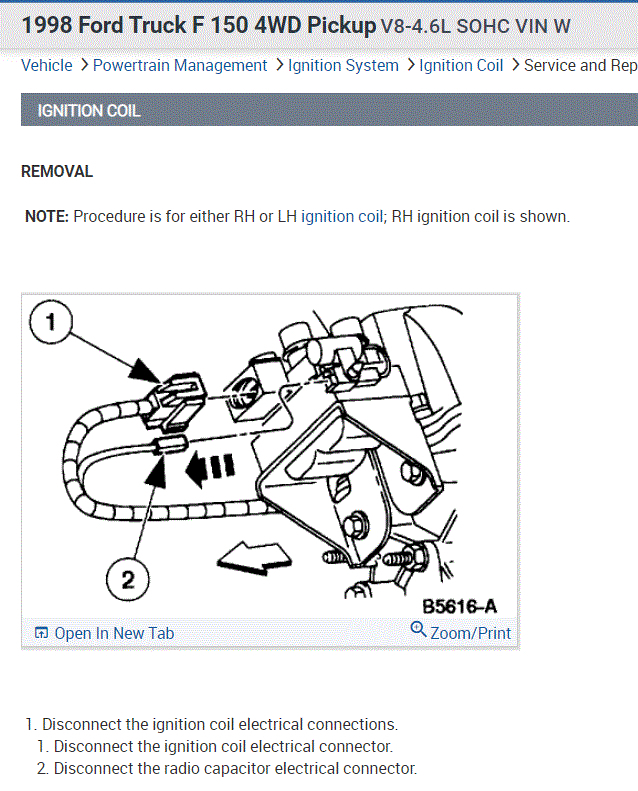 1998 Ford Truck F 150 4WD Pickup V8-4.6L SOHC VIN W

Vehicle > Powertrain Management > Ignition System > Ignition Coil > Service and Rep

IGNITION COIL

REMOVAL

NOTE: Procedure is for either RH or LH ignition coil; RH ignition coil is shown.

1

2

B5616-A

Open In New Tab

Zoom/Print

1. Disconnect the ignition coil electrical connections.
1. Disconnect the ignition coil electrical connector.
2. Disconnect the radio capacitor electrical connector.