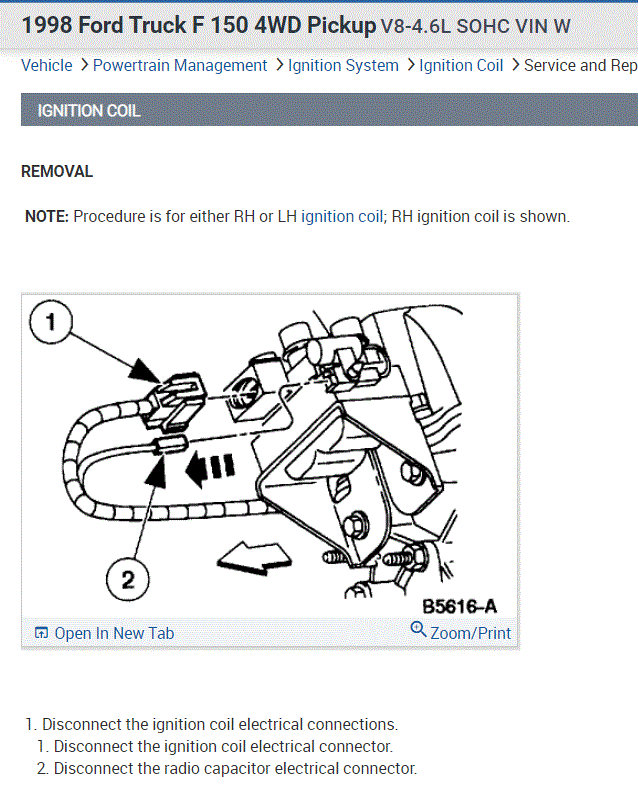 1998 Ford Truck F 150 4WD Pickup V8-4.6L SOHC VIN W

Vehicle > Powertrain Management > Ignition System > Ignition Coil > Service and Rep

IGNITION COIL

REMOVAL

NOTE: Procedure is for either RH or LH ignition coil; RH ignition coil is shown.

1

2

B5616-A

Open In New Tab

Zoom/Print

1. Disconnect the ignition coil electrical connections.
1. Disconnect the ignition coil electrical connector.
2. Disconnect the radio capacitor electrical connector.