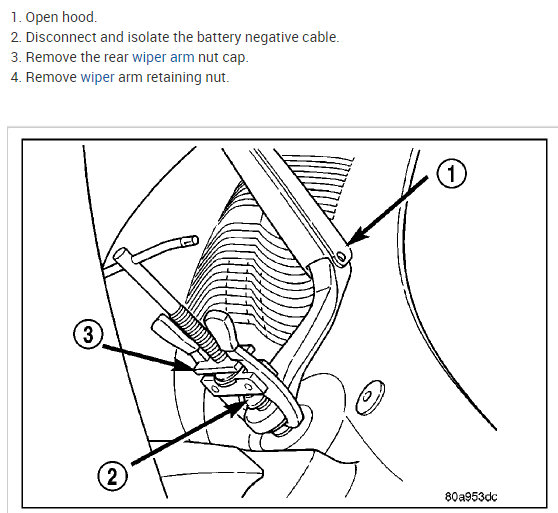 1. Open hood.
2. Disconnect and isolate the battery negative cable.
3. Remove the rear wiper arm nut cap.
4. Remove wiper arm retaining nut.

1

3

2

80a953dc