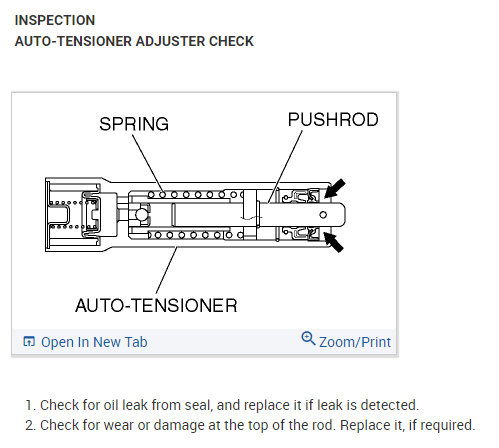 INSPECTION
AUTO-TENSIONER ADJUSTER CHECK

SPRING
PUSHROD
AUTO-TENSIONER

Open In New Tab
Zoom/Print

1. Check for oil leak from seal, and replace it if leak is detected.
2. Check for wear or damage at the top of the rod. Replace it, if required.