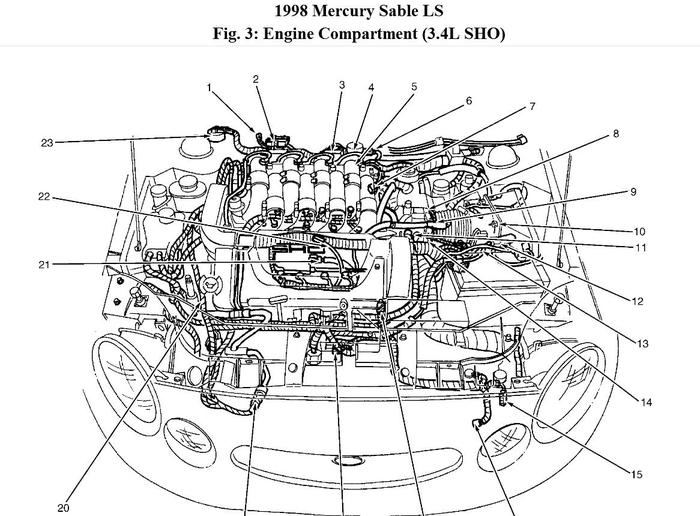 1998 Mercury Sable LS
Fig. 3: Engine Compartment (3.4L SHO)

1
2
3
4
5
6
7
8
9
10
11
12
13
14
15
20
21
22
23