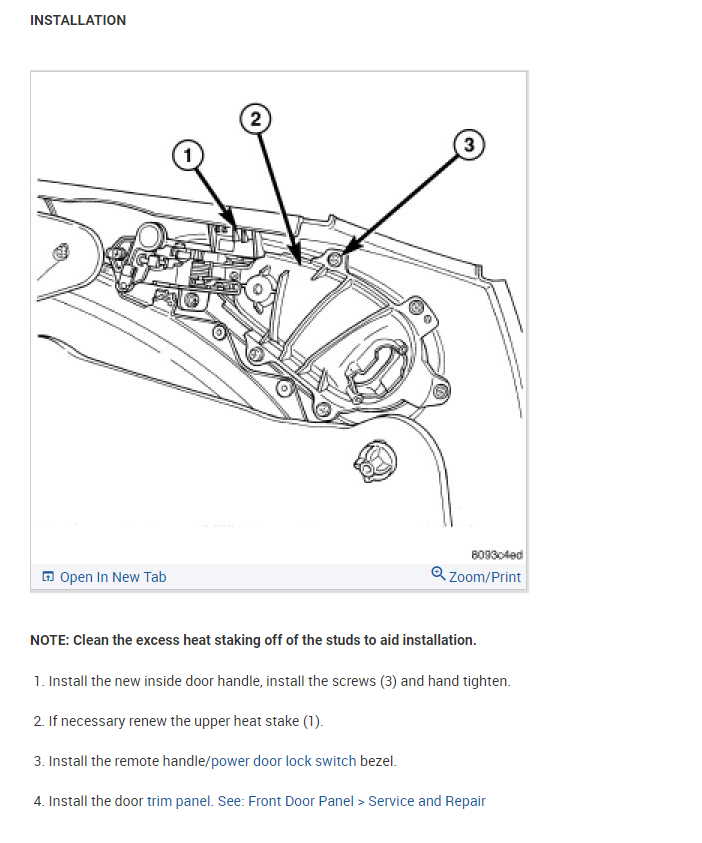 INSTALLATION

2

1

3

8093c4ed

Open In New Tab

Zoom/Print

NOTE: Clean the excess heat staking off of the studs to aid installation.

1. Install the new inside door handle, install the screws (3) and hand tighten.

2. If necessary renew the upper heat stake (1).

3. Install the remote handle/power door lock switch bezel.

4. Install the door trim panel. See: Front Door Panel > Service and Repair