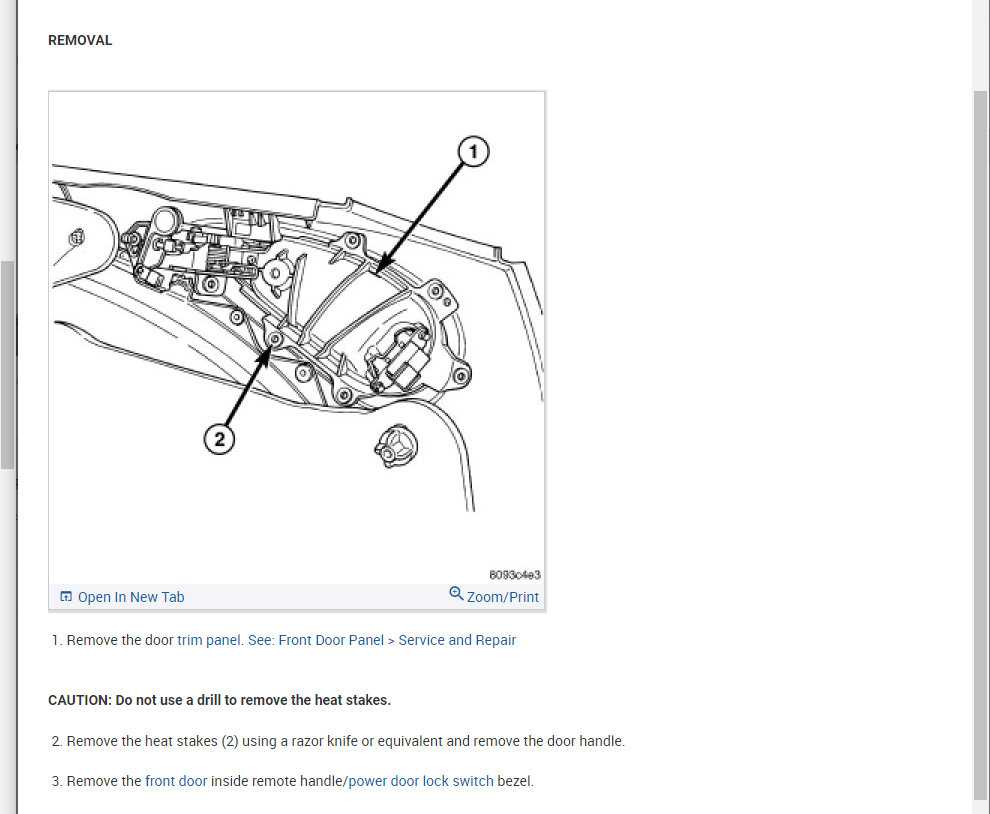 REMOVAL

1

2

8093c4e3

Open In New Tab

Zoom/Print

1. Remove the door trim panel. See: Front Door Panel > Service and Repair

CAUTION: Do not use a drill to remove the heat stakes.

2. Remove the heat stakes (2) using a razor knife or equivalent and remove the door handle.

3. Remove the front door inside remote handle/power door lock switch bezel.