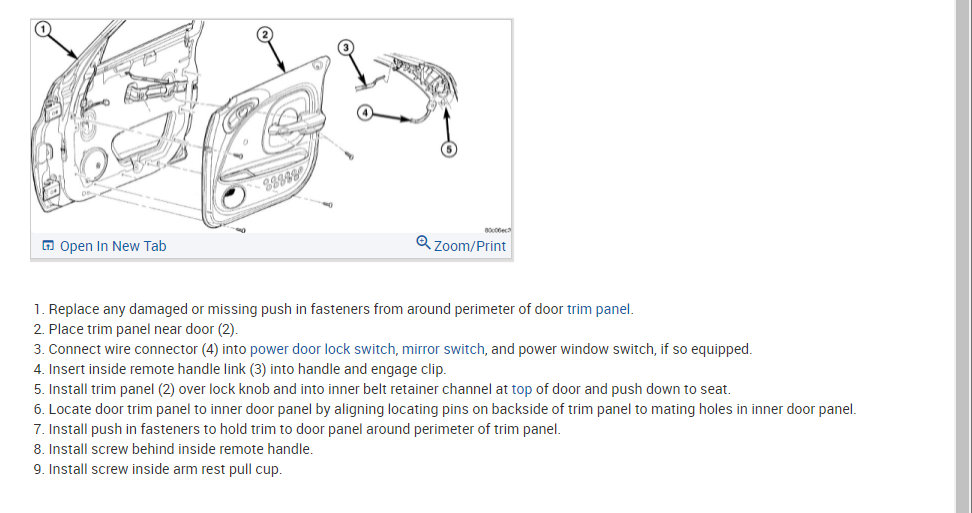 1

2

3

4

5

80c06ec7

Open In New Tab

Zoom/Print

1. Replace any damaged or missing push in fasteners from around perimeter of door trim panel.
2. Place trim panel near door (2).
3. Connect wire connector (4) into power door lock switch, mirror switch, and power window switch, if so equipped.
4. Insert inside remote handle link (3) into handle and engage clip.
5. Install trim panel (2) over lock knob and into inner belt retainer channel at top of door and push down to seat.
6. Locate door trim panel to inner door panel by aligning locating pins on backside of trim panel to mating holes in inner door panel.
7. Install push in fasteners to hold trim to door panel around perimeter of trim panel.
8. Install screw behind inside remote handle.
9. Install screw inside arm rest pull cup.