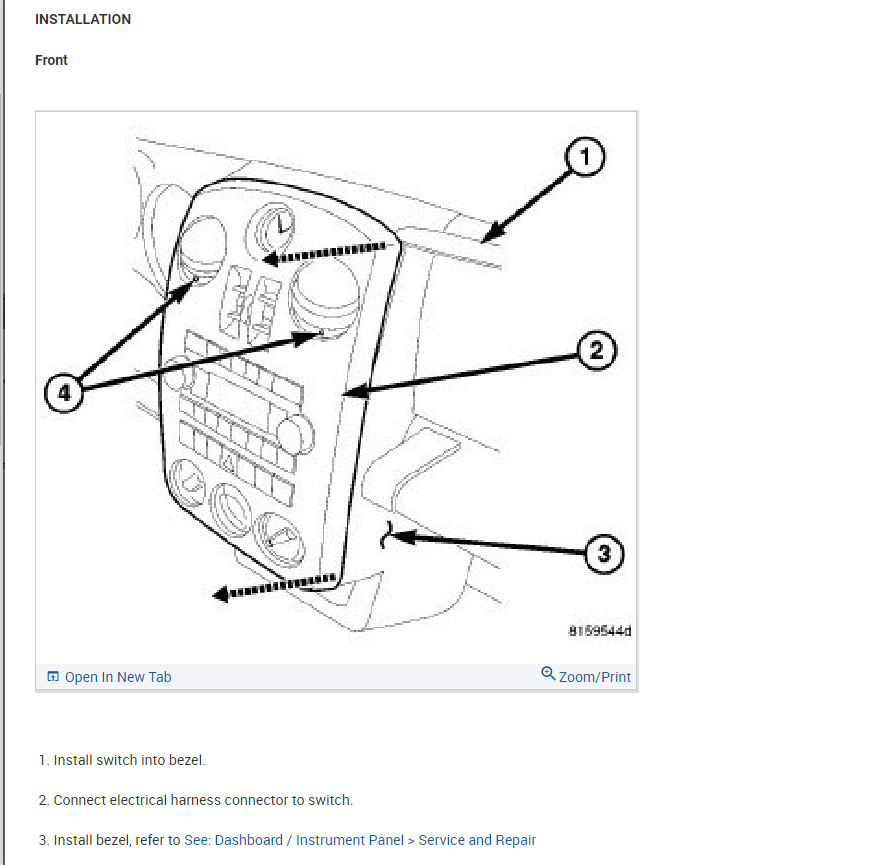 INSTALLATION

Front

1

2

4

3

8169544d

Open In New Tab

Zoom/Print

1. Install switch into bezel.

2. Connect electrical harness connector to switch.

3. Install bezel, refer to See: Dashboard / Instrument Panel > Service and Repair