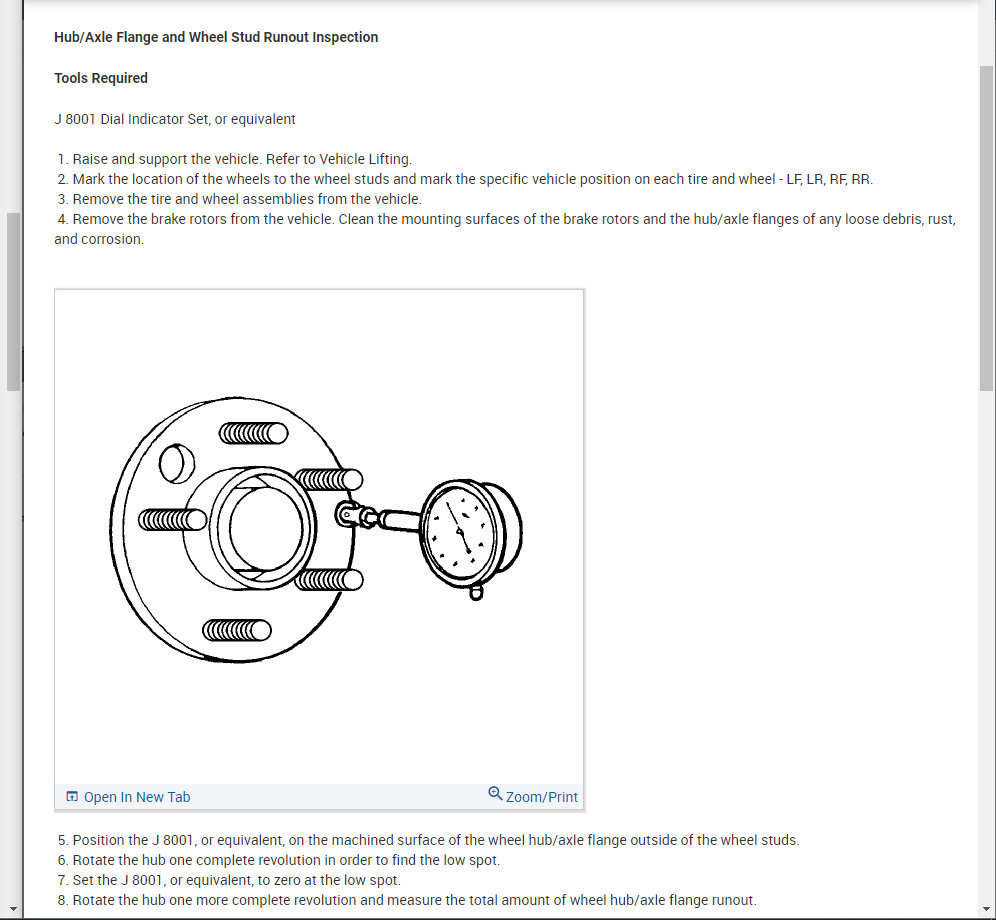 Hub/Axle Flange and Wheel Stud Runout Inspection

Tools Required

J 8001 Dial Indicator Set, or equivalent

1. Raise and support the vehicle. Refer to Vehicle Lifting.
2. Mark the location of the wheels to the wheel studs and mark the specific vehicle position on each tire and wheel - LF, LR, RF, RR.
3. Remove the tire and wheel assemblies from the vehicle.
4. Remove the brake rotors from the vehicle. Clean the mounting surfaces of the brake rotors and the hub/axle flanges of any loose debris, rust, and corrosion.

Open In New Tab
Zoom/Print

5. Position the J 8001, or equivalent, on the machined surface of the wheel hub/axle flange outside of the wheel studs.
6. Rotate the hub one complete revolution in order to find the low spot.
7. Set the J 8001, or equivalent, to zero at the low spot.
8. Rotate the hub one more complete revolution and measure the total amount of wheel hub/axle flange runout.