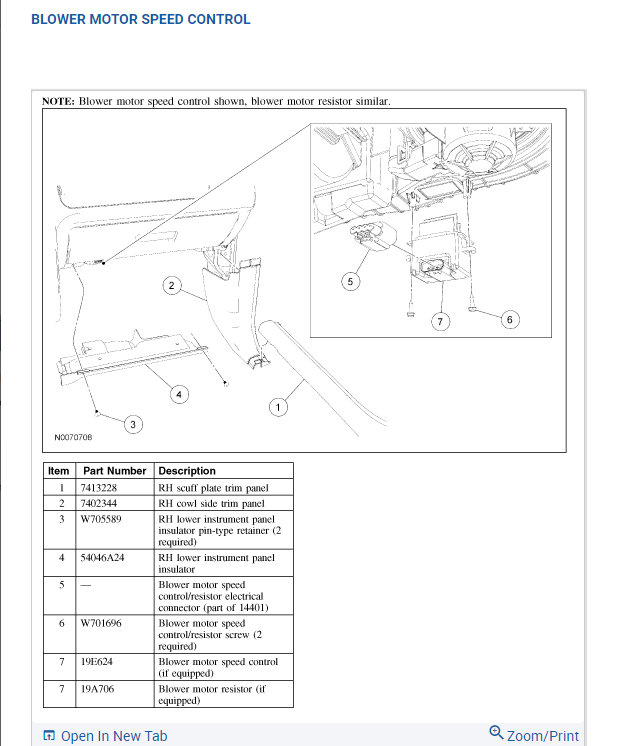 BLOWER MOTOR SPEED CONTROL

NOTE: Blower motor speed control shown, blower motor resistor similar.

2

5

7

6

4

1

3

N0070708

| Item | Part Number | Description |
|---|---|---|
| 1 | 7413228 | RH scuff plate trim panel |
| 2 | 7402344 | RH cowl side trim panel |
| 3 | W705589 | RH lower instrument panel insulator pin-type retainer (2 required) |
| 4 | 54046A24 | RH lower instrument panel insulator |
| 5 | — | Blower motor speed control/resistor electrical connector (part of 14401) |
| 6 | W701696 | Blower motor speed control/resistor screw (2 required) |
| 7 | 19E624 | Blower motor speed control (if equipped) |
| 7 | 19A706 | Blower motor resistor (if equipped) |

Open In New Tab

Zoom/Print