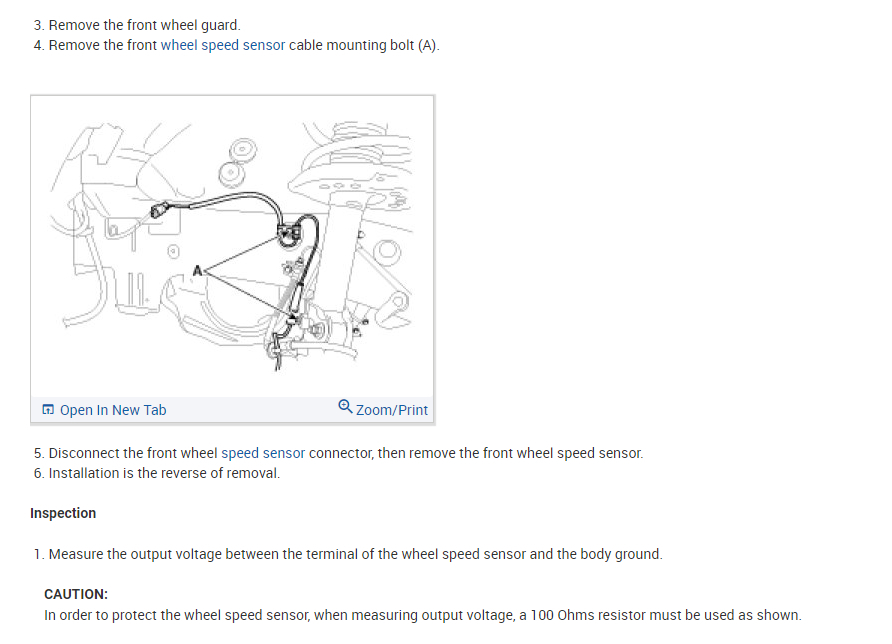 3. Remove the front wheel guard.
4. Remove the front wheel speed sensor cable mounting bolt (A).

A

Open In New Tab

Zoom/Print

5. Disconnect the front wheel speed sensor connector, then remove the front wheel speed sensor.
6. Installation is the reverse of removal.

Inspection

1. Measure the output voltage between the terminal of the wheel speed sensor and the body ground.

CAUTION:
In order to protect the wheel speed sensor, when measuring output voltage, a 100 Ohms resistor must be used as shown.