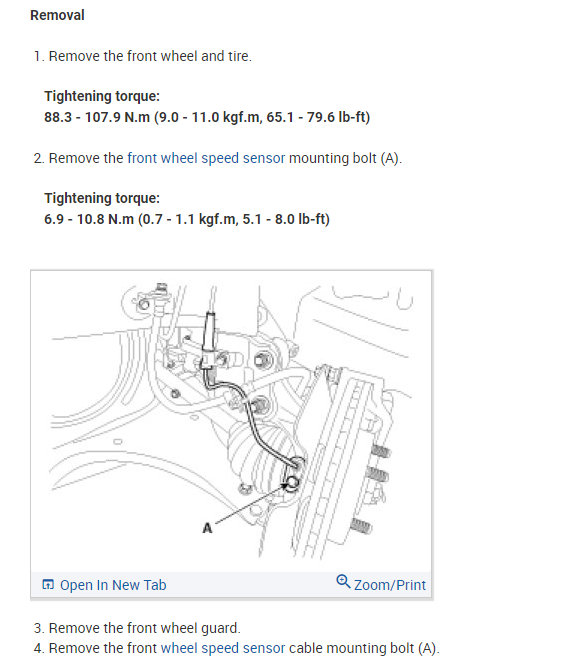 Removal

1. Remove the front wheel and tire.

Tightening torque:
88.3 - 107.9 N.m (9.0 - 11.0 kgf.m, 65.1 - 79.6 lb-ft)

2. Remove the front wheel speed sensor mounting bolt (A).

Tightening torque:
6.9 - 10.8 N.m (0.7 - 1.1 kgf.m, 5.1 - 8.0 lb-ft)

A

Open In New Tab
Zoom/Print

3. Remove the front wheel guard.
4. Remove the front wheel speed sensor cable mounting bolt (A).