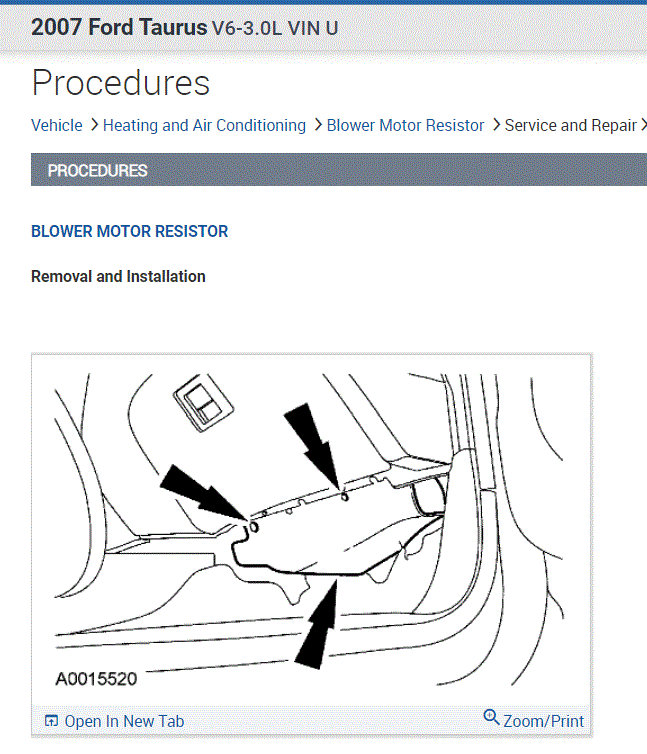 2007 Ford Taurus V6-3.0L VIN U

Procedures

Vehicle > Heating and Air Conditioning > Blower Motor Resistor > Service and Repair >

PROCEDURES

BLOWER MOTOR RESISTOR

Removal and Installation

A0015520

Open In New Tab

Zoom/Print