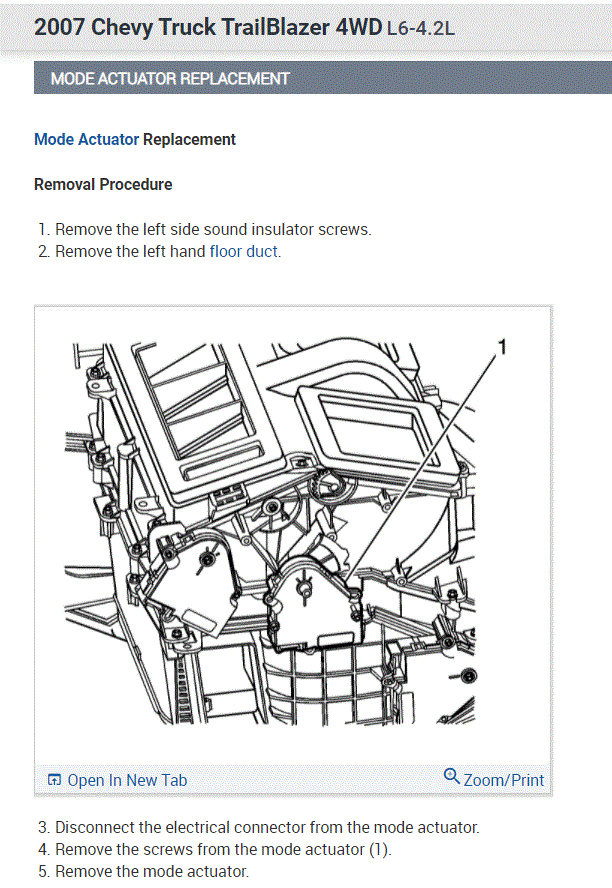 2007 Chevy Truck TrailBlazer 4WD L6-4.2L

MODE ACTUATOR REPLACEMENT

Mode Actuator Replacement

Removal Procedure

1. Remove the left side sound insulator screws.
2. Remove the left hand floor duct.

1

Open In New Tab

Zoom/Print

3. Disconnect the electrical connector from the mode actuator.
4. Remove the screws from the mode actuator (1).
5. Remove the mode actuator.