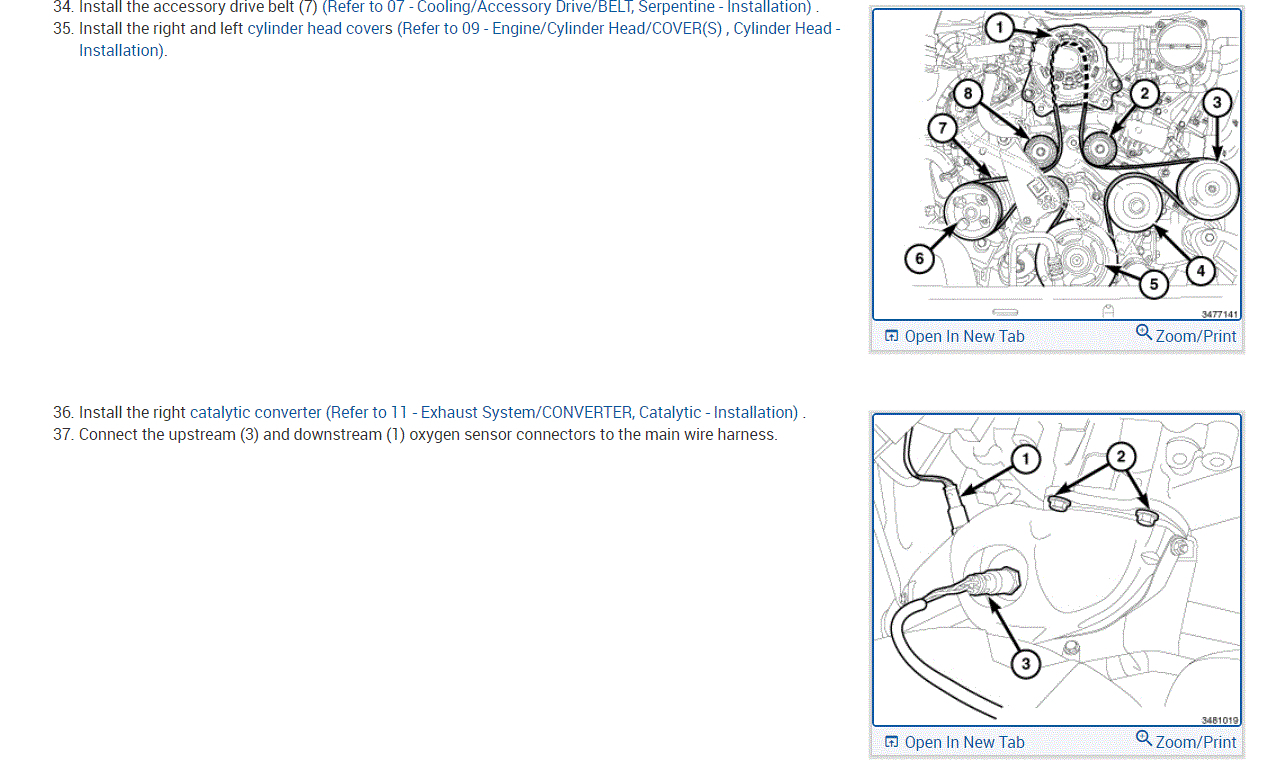 34. Install the accessory drive belt (7) (Refer to 07 - Cooling/Accessory Drive/BELT, Serpentine - Installation) .
35. Install the right and left cylinder head covers (Refer to 09 - Engine/Cylinder Head/COVER(S) , Cylinder Head - Installation).

1
8
2
3
7
6
5
4
3477141

Open In New Tab
Zoom/Print

36. Install the right catalytic converter (Refer to 11 - Exhaust System/CONVERTER, Catalytic - Installation) .
37. Connect the upstream (3) and downstream (1) oxygen sensor connectors to the main wire harness.

1
2
3
3481019

Open In New Tab
Zoom/Print